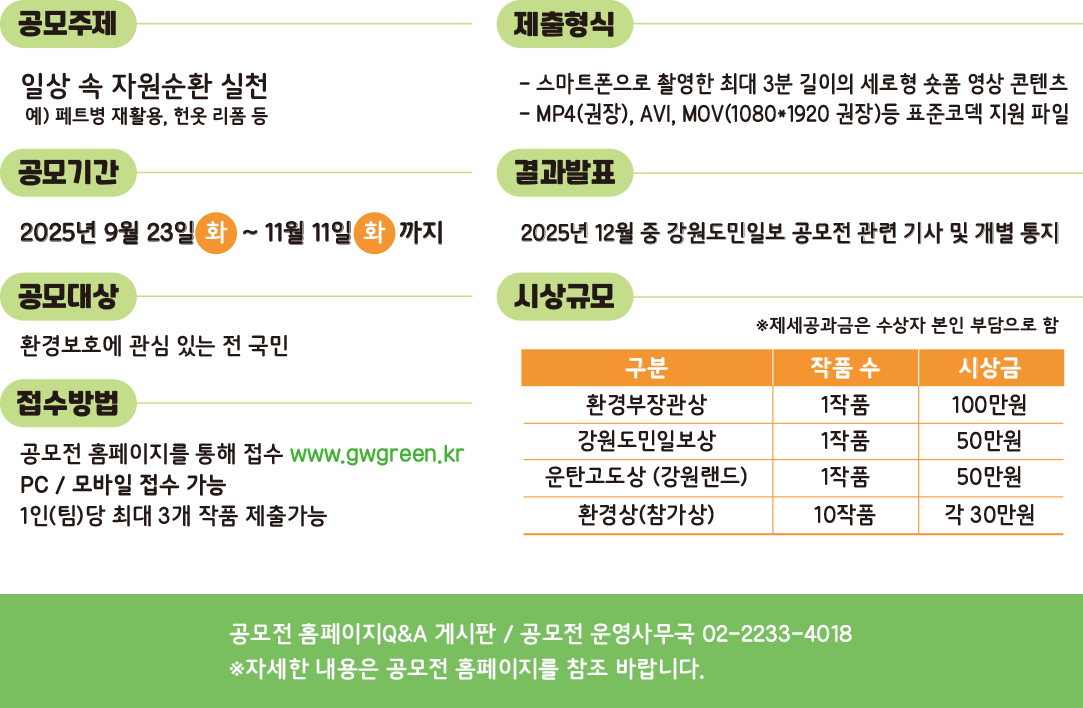 공모주제

일상 속 자원순환 실천
예) 페트병 재활용, 헌옷 리폼 등

공모기간

2025년 9월 23일 화 ~ 11월 11일 화 까지

공모대상

환경보호에 관심 있는 전 국민

접수방법

공모전 홈페이지를 통해 접수 www.gwgreen.kr
PC / 모바일 접수 가능
1인(팀)당 최대 3개 작품 제출가능

제출형식

- 스마트폰으로 촬영한 최대 3분 길이의 세로형 숏폼 영상 콘텐츠
- MP4(권장), AVI, MOV(1080*1920 권장)등 표준코덱 지원 파일

결과발표

2025년 12월 중 강원도민일보 공모전 관련 기사 및 개별 통지

시상규모

※제세공과금은 수상자 본인 부담으로 함

| 구분 | 작품 수 | 시상금 |
|---|---|---|
| 환경부장관상 | 1작품 | 100만원 |
| 강원도민일보상 | 1작품 | 50만원 |
| 운탄고도상 (강원랜드) | 1작품 | 50만원 |
| 환경상(참가상) | 10작품 | 각 30만원 |

공모전 홈페이지Q&A 게시판 / 공모전 운영사무국 02-2233-4018
※자세한 내용은 공모전 홈페이지를 참조 바랍니다.