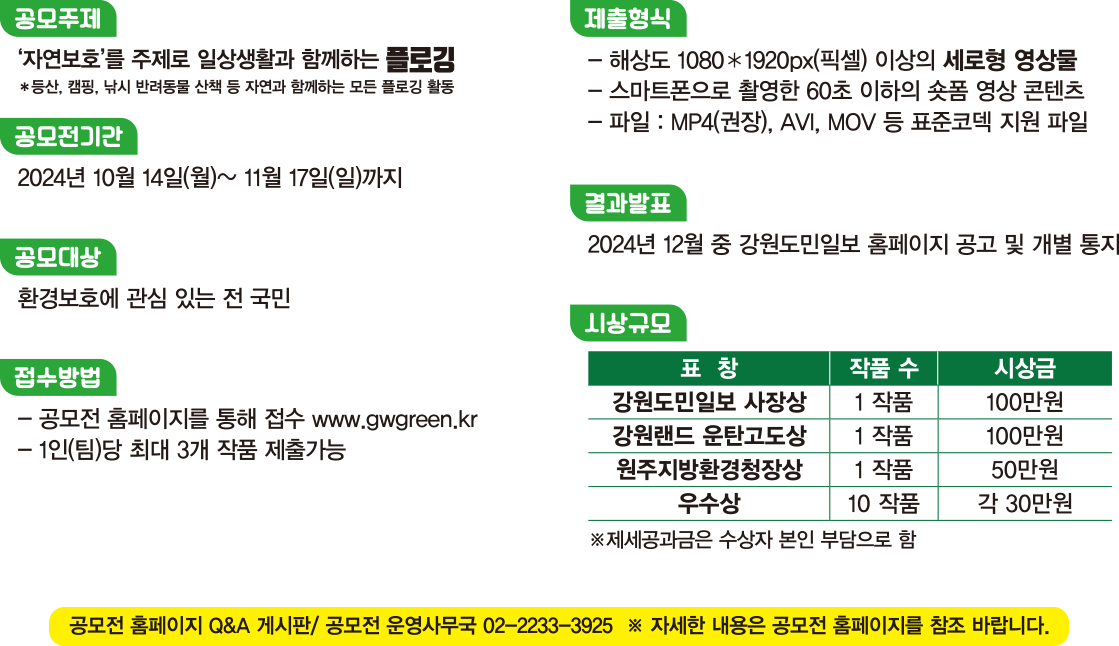 공모주제

'자연보호'를 주제로 일상생활과 함께하는 플로깅

*등산, 캠핑, 낚시 반려동물 산책 등 자연과 함께하는 모든 플로깅 활동

공모전기간

2024년 10월 14일(월)~ 11월 17일(일)까지

공모대상

환경보호에 관심 있는 전 국민

접수방법

- 공모전 홈페이지를 통해 접수 www.gwgreen.kr
- 1인(팀)당 최대 3개 작품 제출가능

제출형식

- 해상도 1080*1920px(픽셀) 이상의 세로형 영상물
- 스마트폰으로 촬영한 60초 이하의 숏폼 영상 콘텐츠
- 파일 : MP4(권장), AVI, MOV 등 표준코덱 지원 파일

결과발표

2024년 12월 중 강원도민일보 홈페이지 공고 및 개별 통지

시상규모

| 표 창 | 작품 수 | 시상금 |
|---|---|---|
| 강원도민일보 사장상 | 1 작품 | 100만원 |
| 강원랜드 운탄고도상 | 1 작품 | 100만원 |
| 원주지방환경청장상 | 1 작품 | 50만원 |
| 우수상 | 10 작품 | 각 30만원 |

※제세공과금은 수상자 본인 부담으로 함

공모전 홈페이지 Q&A 게시판/ 공모전 운영사무국 02-2233-3925 ※ 자세한 내용은 공모전 홈페이지를 참조 바랍니다.